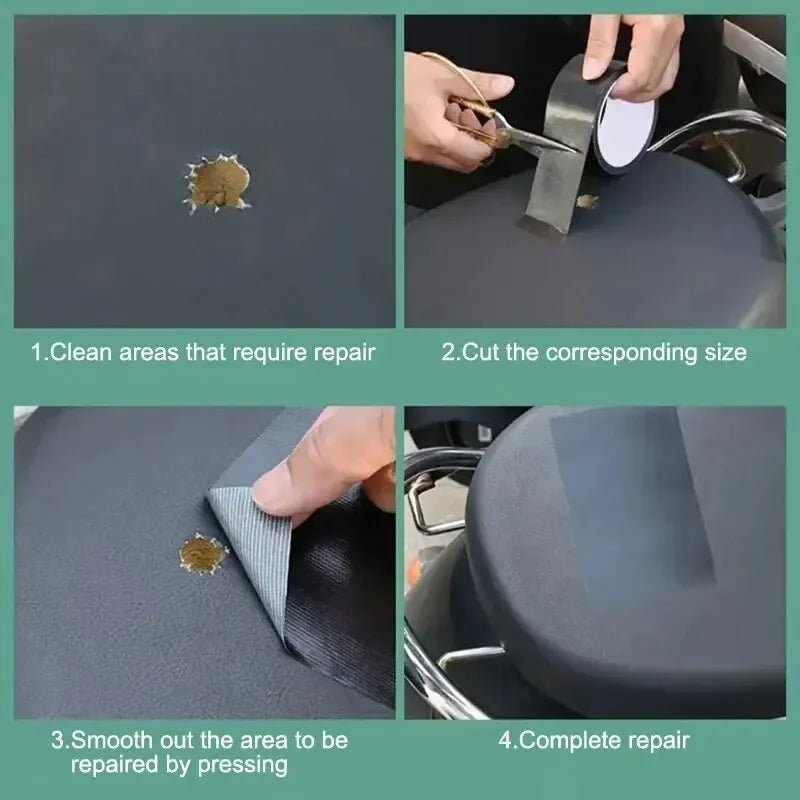 1.Clean areas that require repair

2.Cut the corresponding size

3.Smooth out the area to be repaired by pressing

4.Complete repair